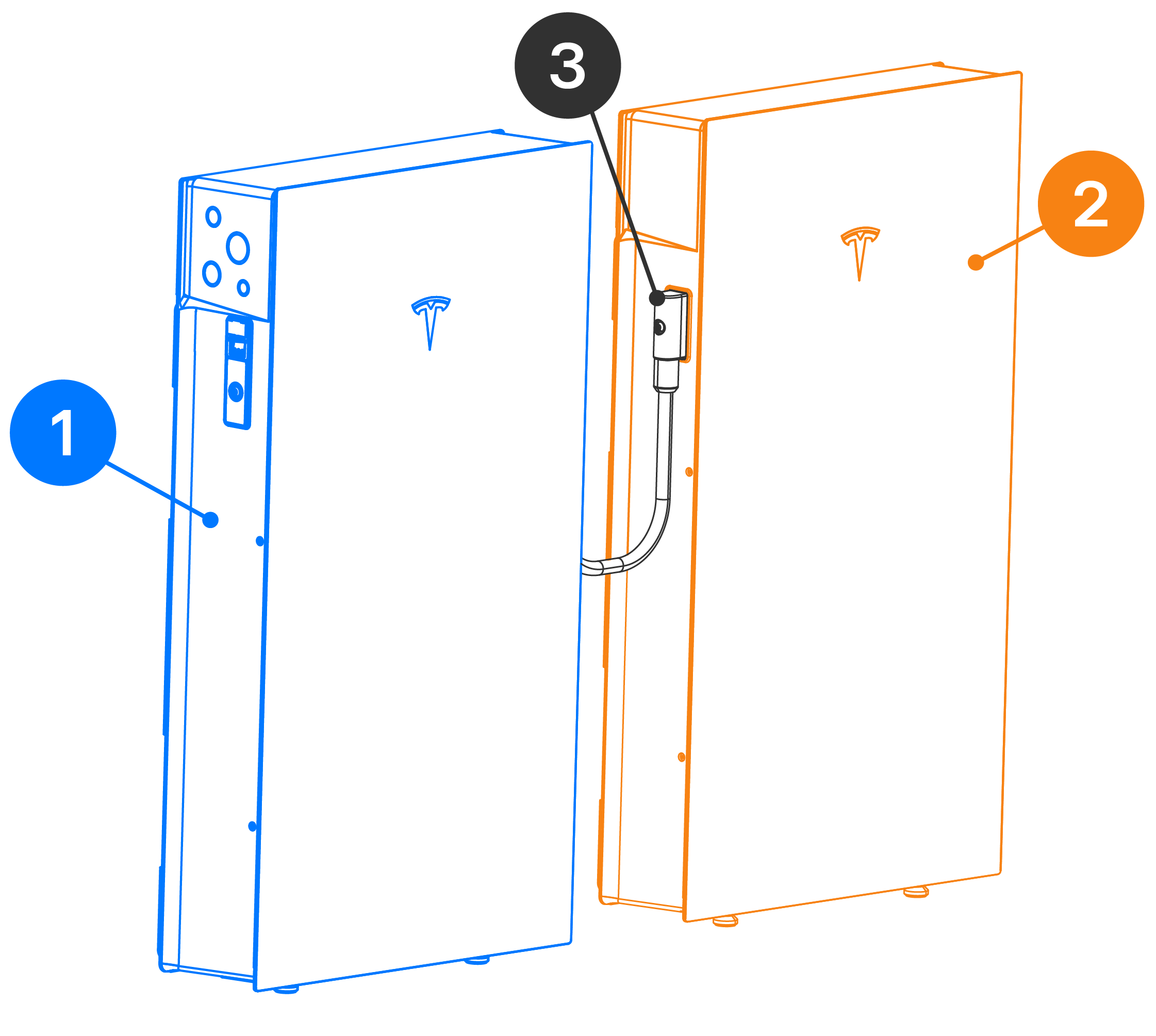 3
2
1